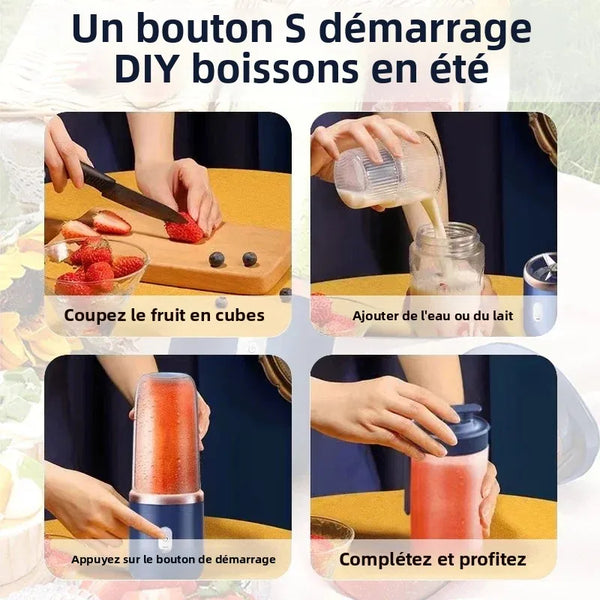 Un bouton S démarrage DIY boissons en été

Coupez le fruit en cubes

Ajouter de l'eau ou du lait

Appuyez sur le bouton de démarrage

Complétez et profitez